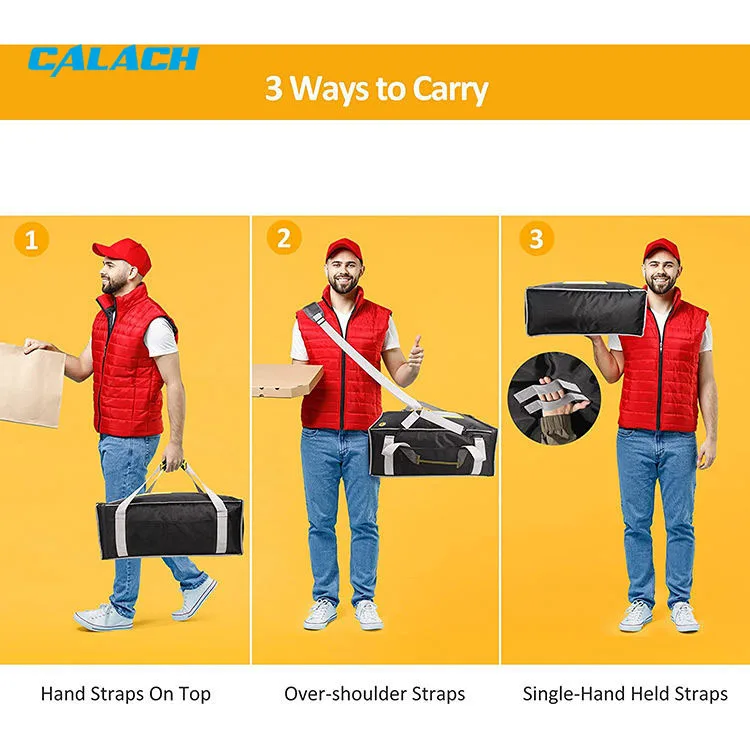 CALACH

3 Ways to Carry

1

2

3

Hand Straps On Top

Over-shoulder Straps

Single-Hand Held Straps