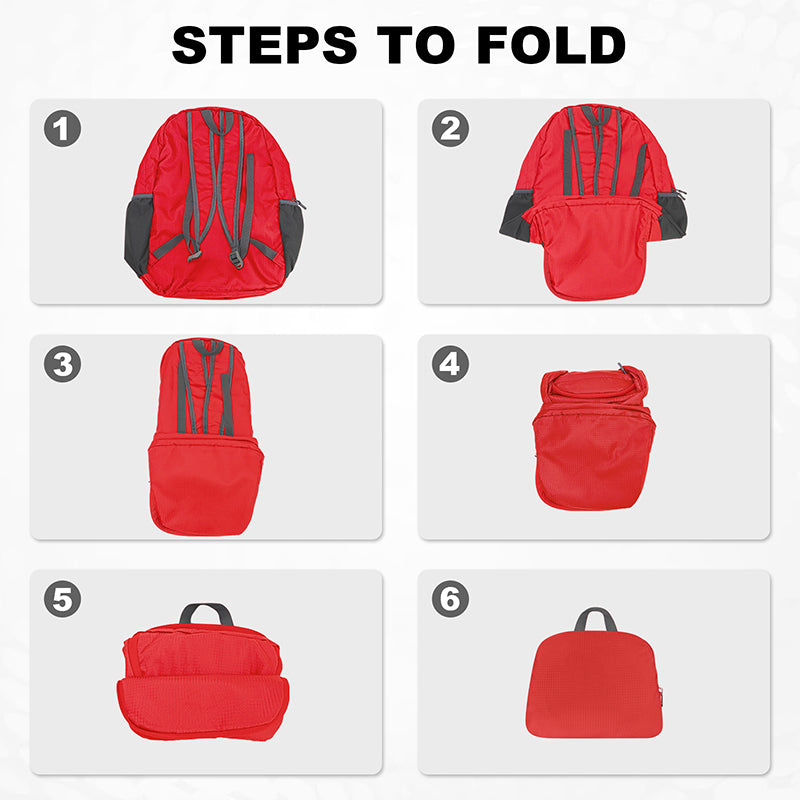 STEPS TO FOLD

1

2

3

4

5

6