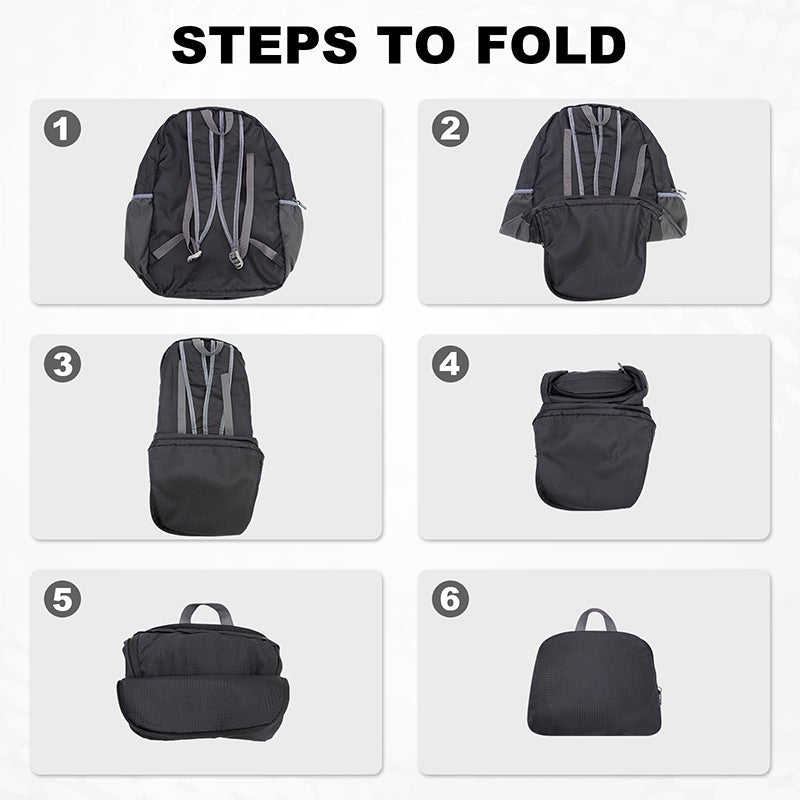 STEPS TO FOLD

1

2

3

4

5

6