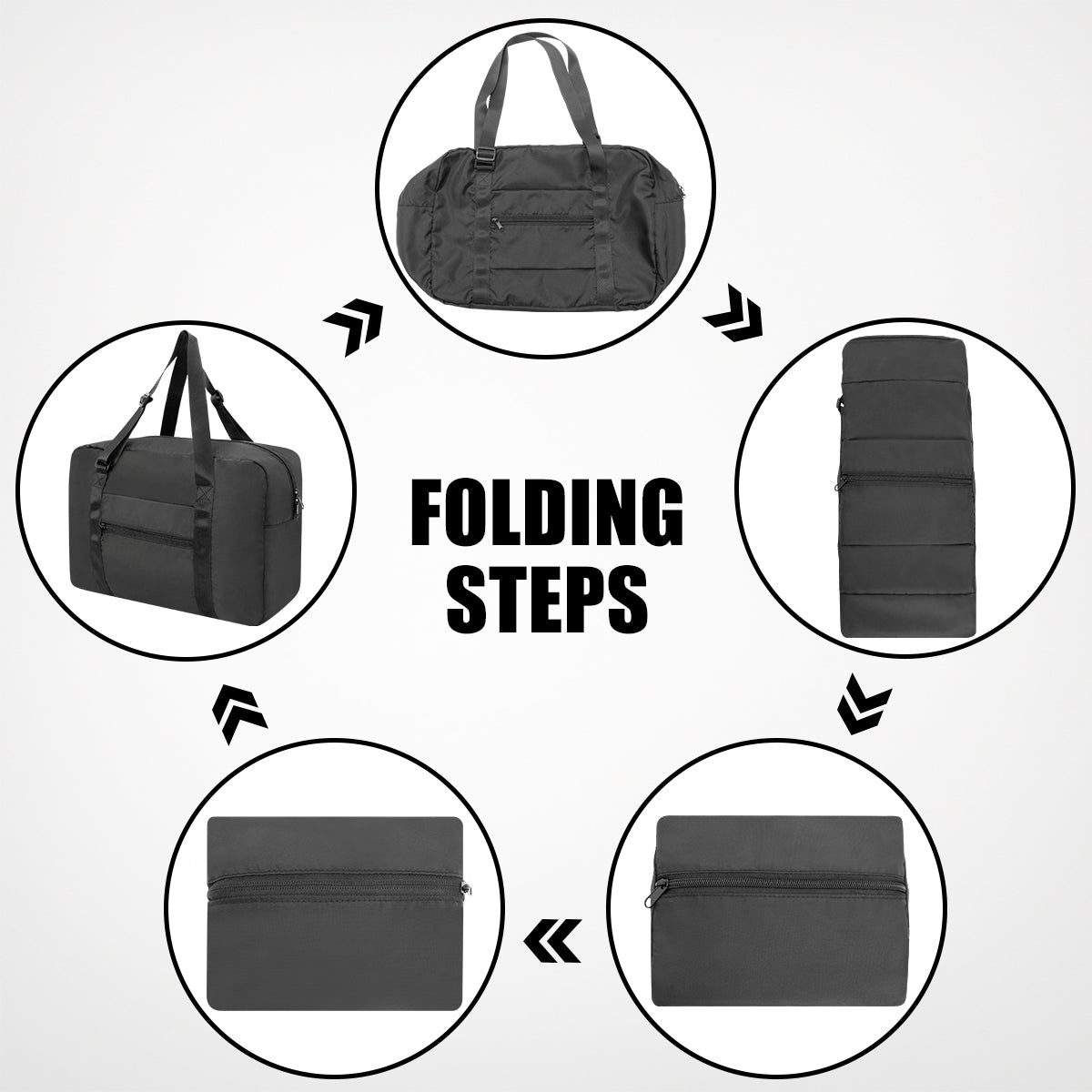 FOLDING
STEPS